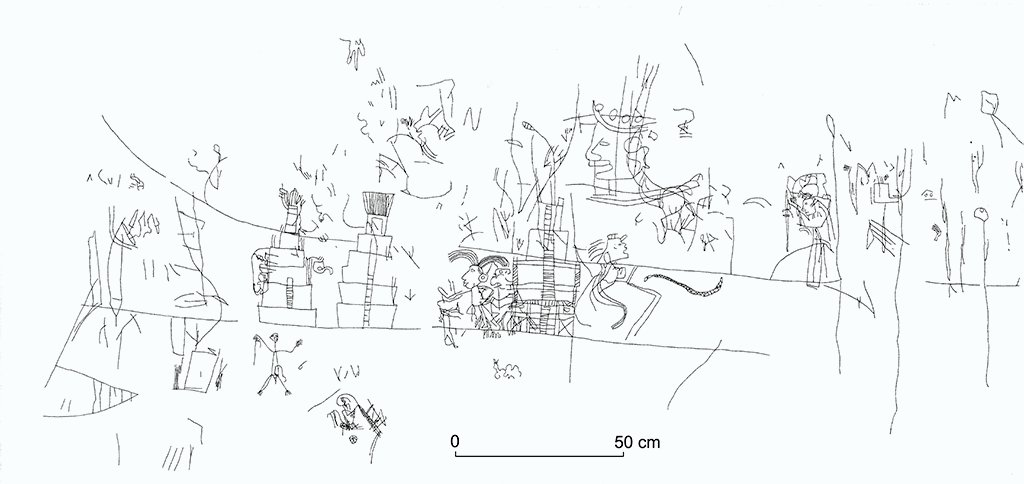 0 50 cm